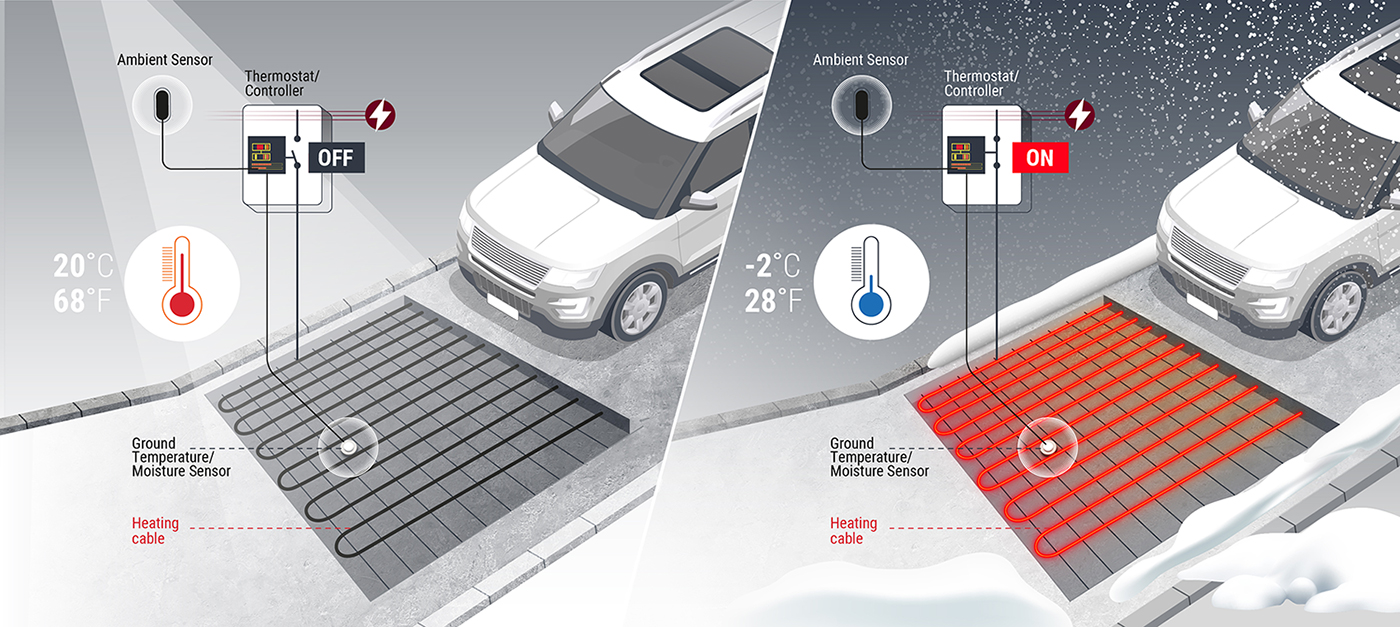 Ambient Sensor

Thermostat/ Controller

OFF

20°C
68°F

Ground Temperature/ Moisture Sensor

Heating cable

Ambient Sensor

Thermostat/ Controller

ON

-2°C
28°F

Ground Temperature/ Moisture Sensor

Heating cable